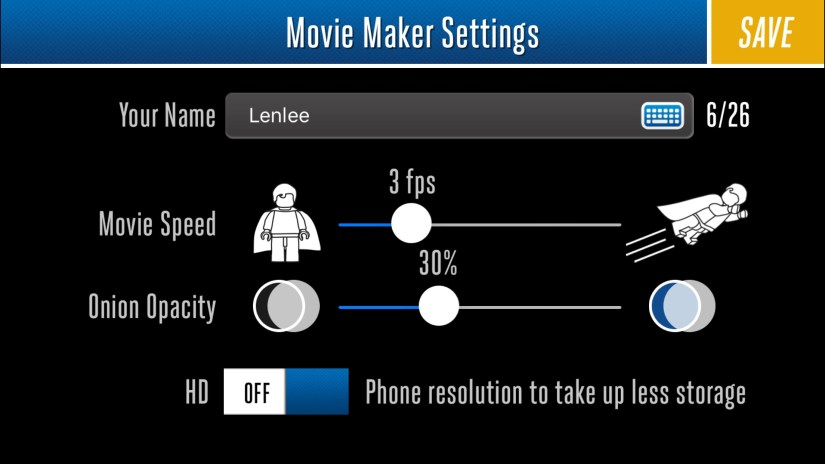 Movie Maker Settings

SAVE

Your Name

Lenlee

6/26

3 fps

Movie Speed

30%

Onion Opacity

HD

OFF

Phone resolution to take up less storage